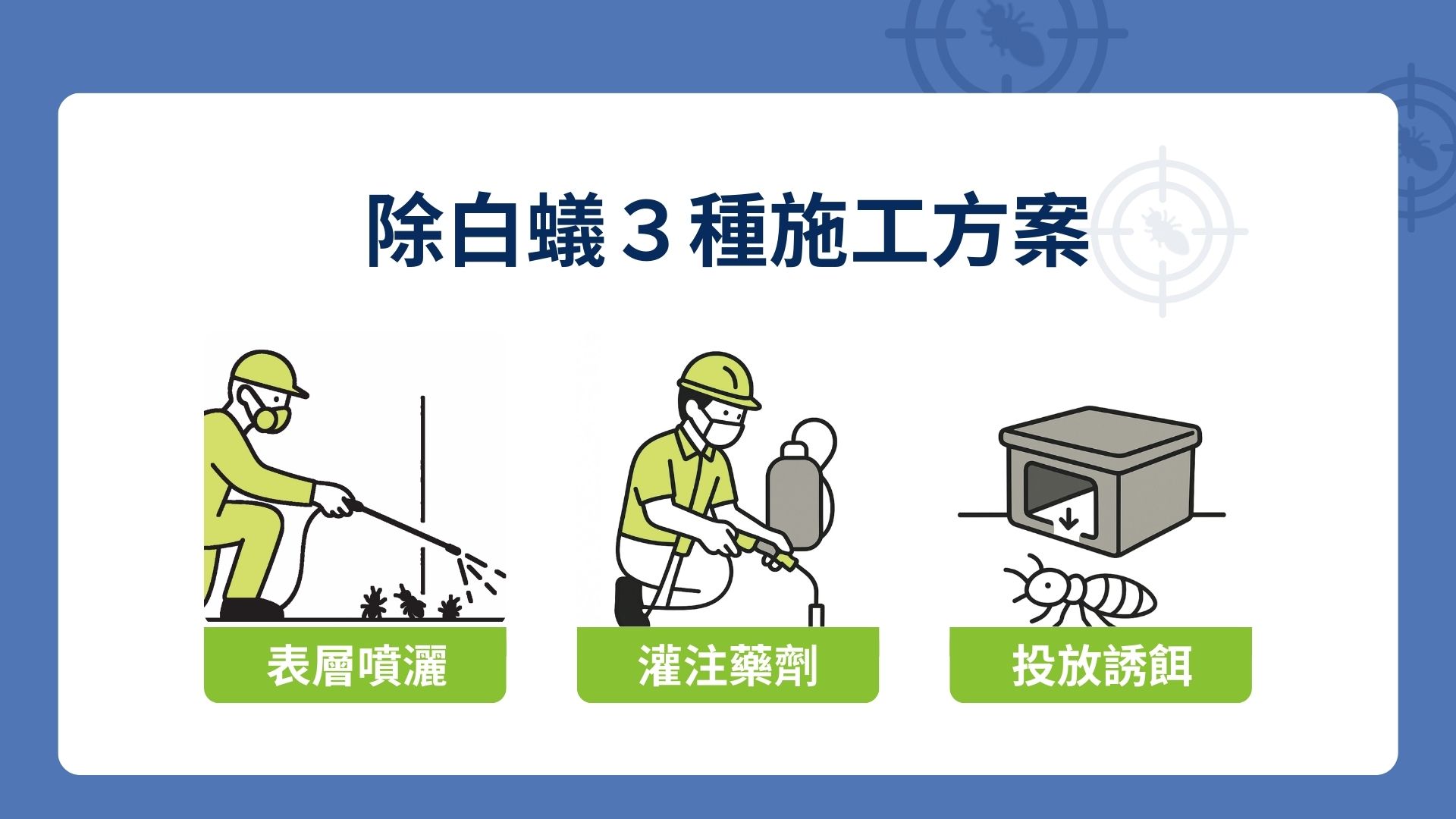 除白蟻 3 種施工方案

表層噴灑

灌注藥劑

投放誘餌